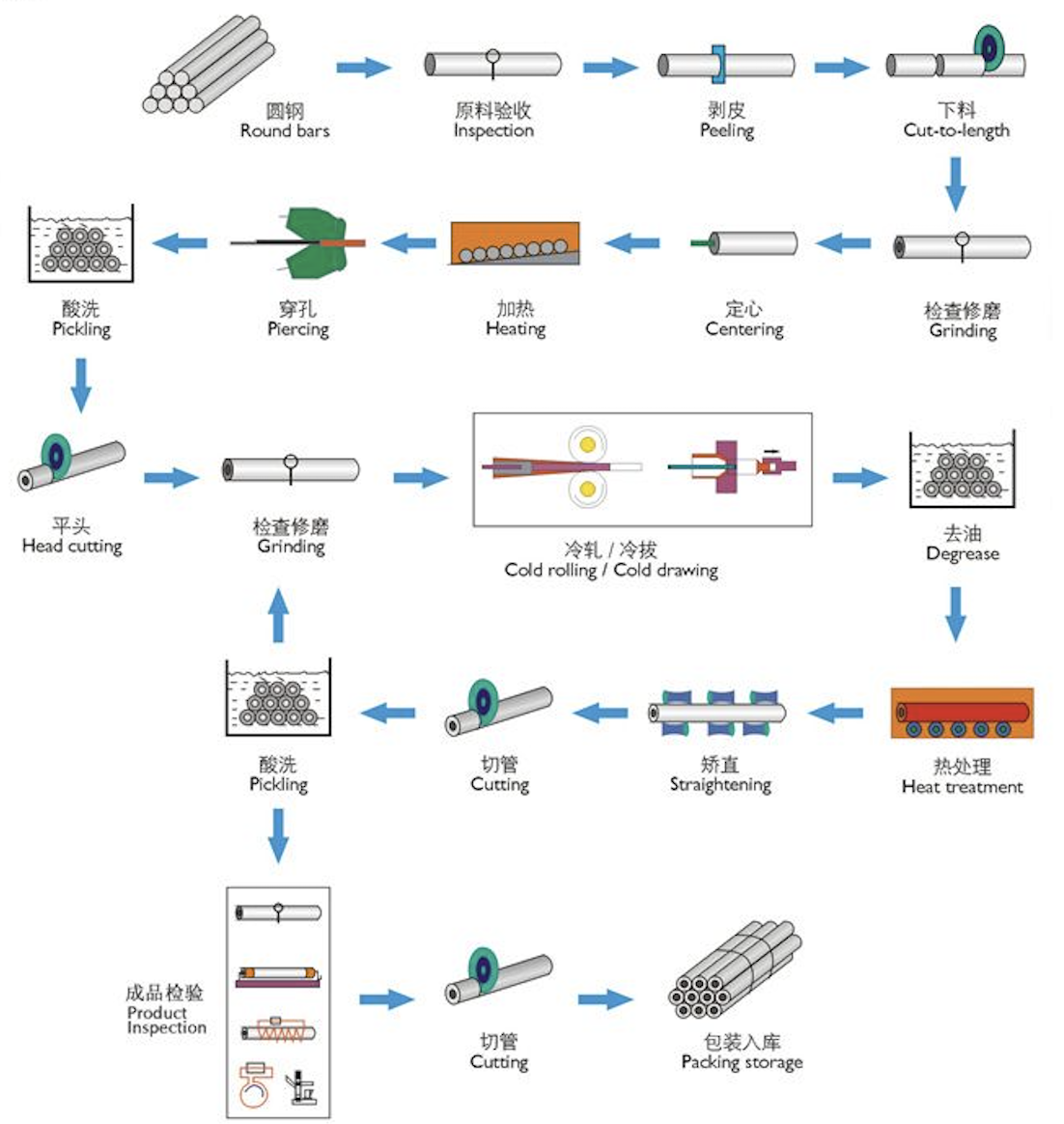 圆钢
Round bars

原料验收
Inspection

剥皮
Peeling

下料
Cut-to-length

检查修磨
Grinding

定心
Centering

加热
Heating

穿孔
Piercing

酸洗
Pickling

平头
Head cutting

检查修磨
Grinding

冷轧 / 冷拔
Cold rolling / Cold drawing

去油
Degrease

热处理
Heat treatment

矫直
Straightening

切管
Cutting

酸洗
Pickling

成品检验
Product Inspection

切管
Cutting

包装入库
Packing storage